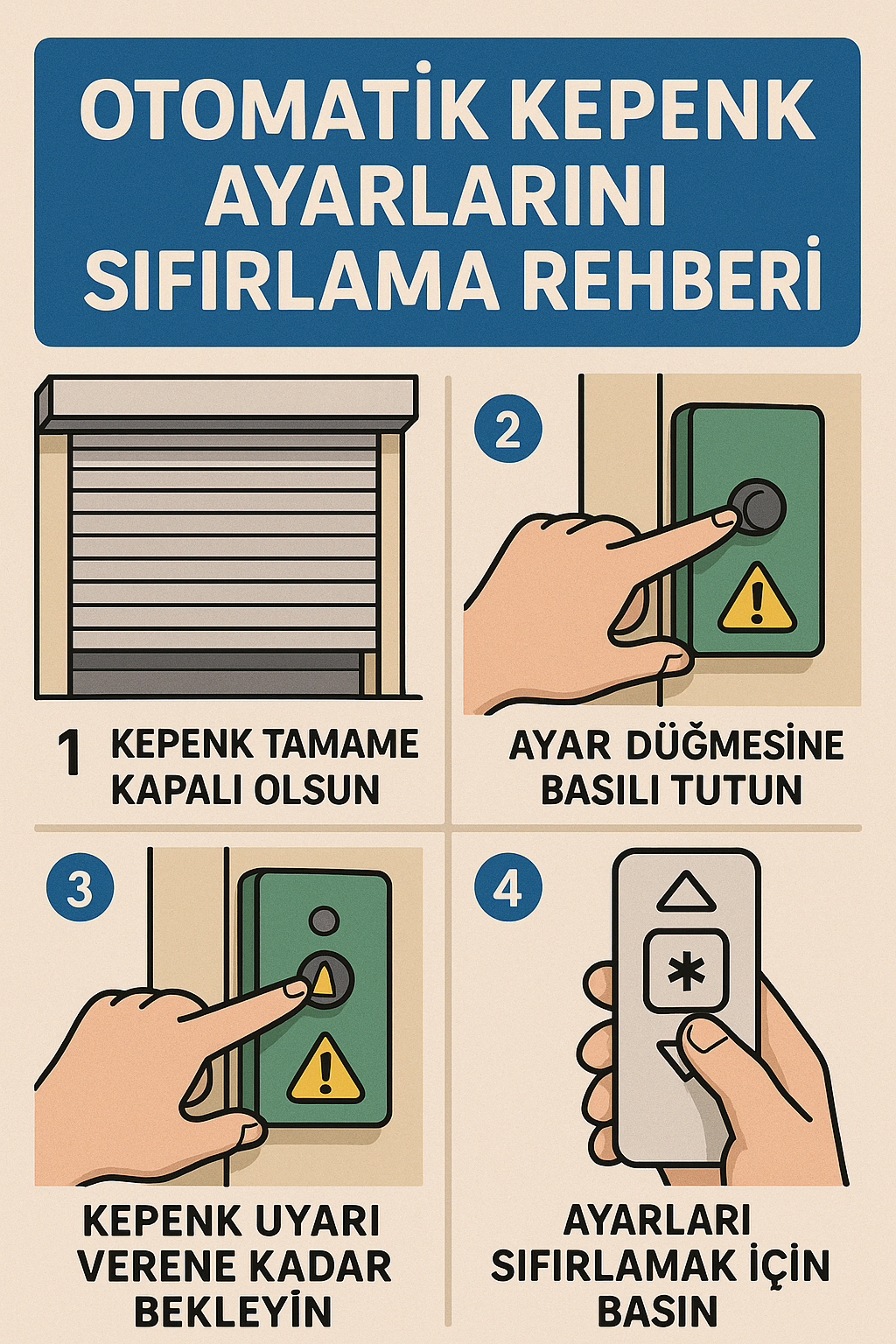 OTOMATİK KEPENK AYARLARINI SIFIRLAMA REHBERİ

1 KEPENK TAMAME KAPALI OLSUN

2

AYAR DÜĞMESİNE BASILI TUTUN

3

KEPENK UYARI VERENE KADAR BEKLEYİN

4

*

AYARLARI SIFIRLAMAK İÇİN BASIN