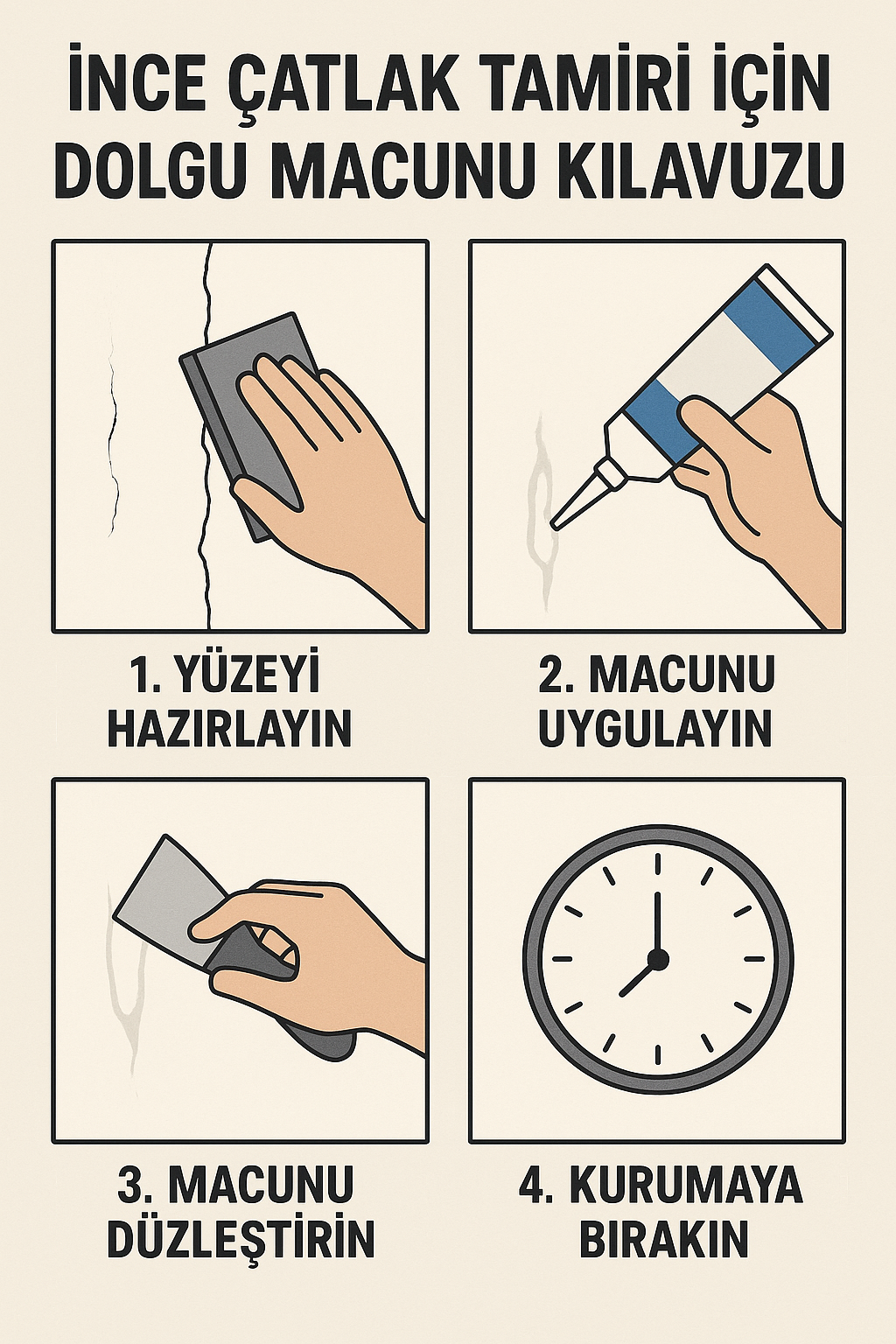 İNCE ÇATLAK TAMİRİ İÇİN DOLGU MACUNU KILAVUZU

1. YÜZEYİ HAZIRLAYIN

2. MACUNU UYGULAYIN

3. MACUNU DÜZLEŞTİRİN

4. KURUMAYA BIRAKIN